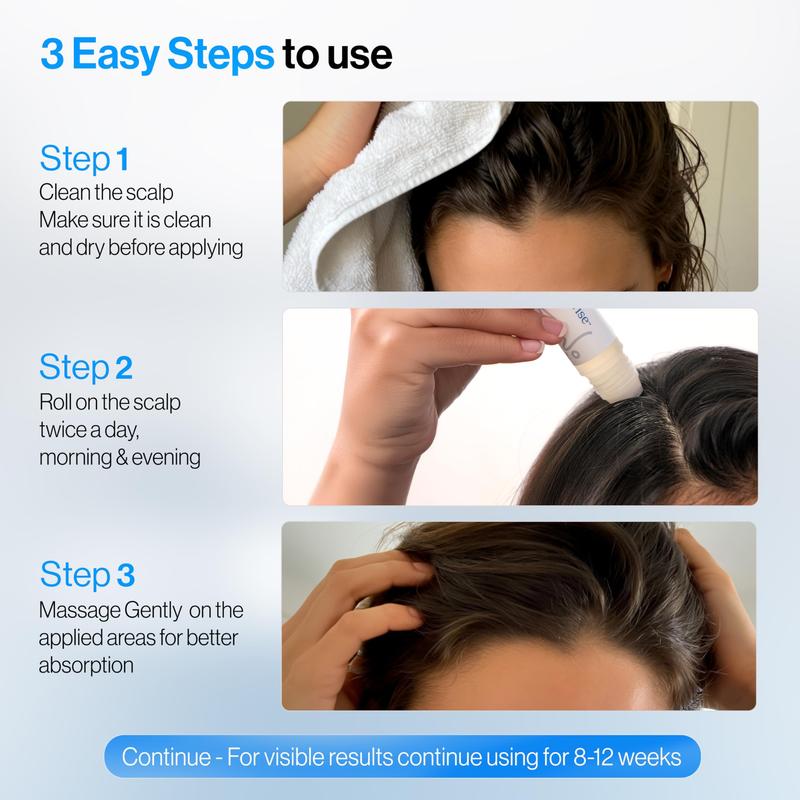 3 Easy Steps to use

Step 1
Clean the scalp
Make sure it is clean and dry before applying

Step 2
Roll on the scalp twice a day, morning & evening

Step 3
Massage Gently on the applied areas for better absorption

Continue - For visible results continue using for 8-12 weeks